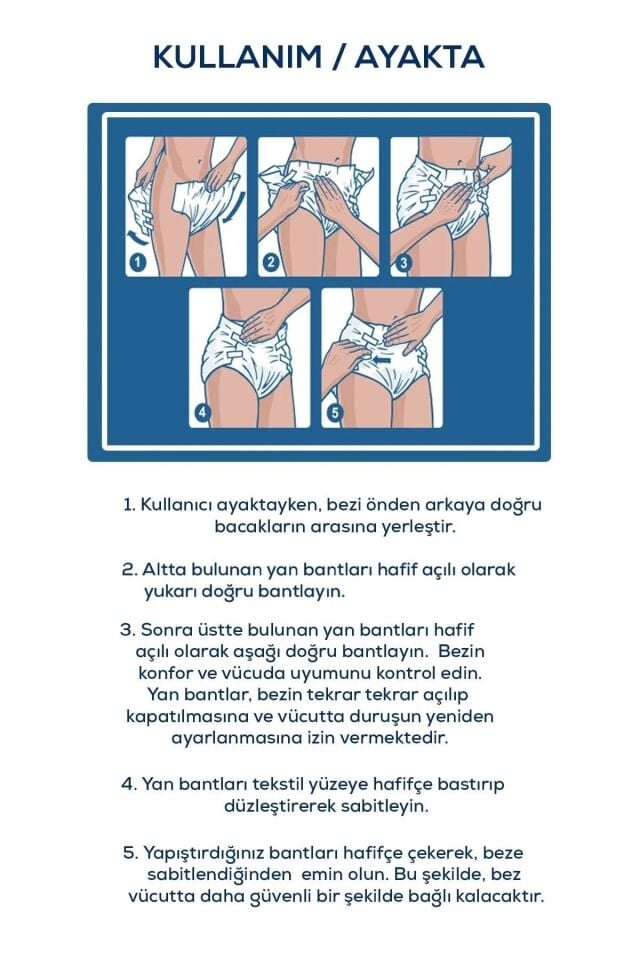 KULLANIM / AYAKTA

1

2

3

4

5

1. Kullanıcı ayaktayken, bezi önden arkaya doğru bacakların arasına yerleştir.

2. Altta bulunan yan bantları hafif açılı olarak yukarı doğru bantlayın.

3. Sonra üstte bulunan yan bantları hafif açılı olarak aşağı doğru bantlayın. Bezin konfor ve vücuda uyumunu kontrol edin. Yan bantlar, bezin tekrar tekrar açılıp kapatılmasına ve vücutta duruşun yeniden ayarlanmasına izin vermektedir.

4. Yan bantları tekstil yüzeye hafifçe bastırıp düzleştirerek sabitleyin.

5. Yapıştırdığınız bantları hafifçe çekerek, beze sabitlendiğinden emin olun. Bu şekilde, bez vücutta daha güvenli bir şekilde bağlı kalacaktır.