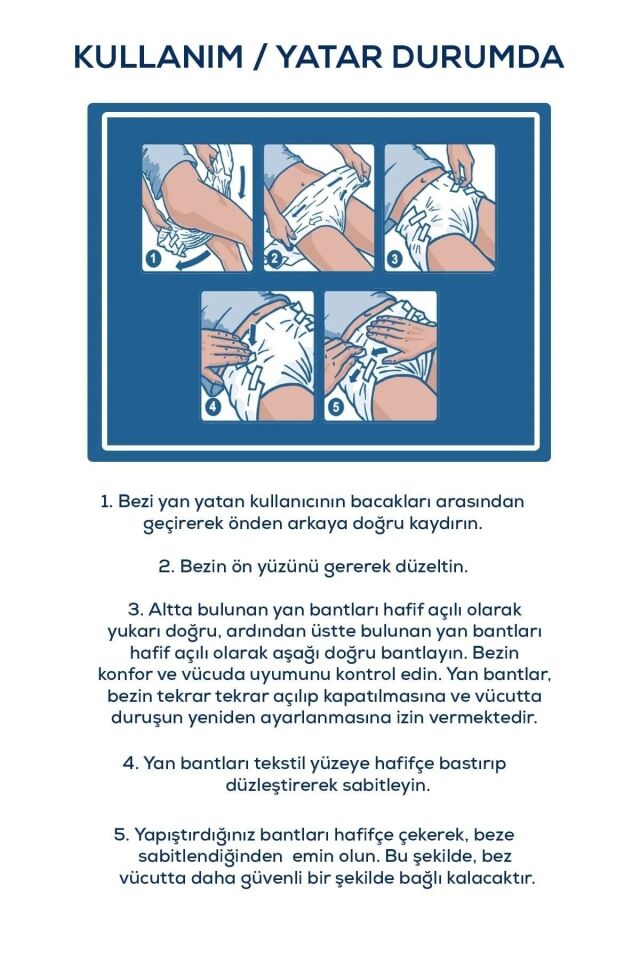 KULLANIM / YATAR DURUMDA

1
2
3
4
5

1. Bezi yan yatan kullanıcının bacakları arasından geçirerek önden arkaya doğru kaydırın.

2. Bezin ön yüzünü gererek düzeltin.

3. Altta bulunan yan bantları hafif açılı olarak yukarı doğru, ardından üstte bulunan yan bantları hafif açılı olarak aşağı doğru bantlayın. Bezin konfor ve vücuda uyumunu kontrol edin. Yan bantlar, bezin tekrar tekrar açılıp kapatılmasına ve vücutta duruşun yeniden ayarlanmasına izin vermektedir.

4. Yan bantları tekstil yüzeye hafifçe bastırıp düzleştirerek sabitleyin.

5. Yapıştırdığınız bantları hafifçe çekerek, beze sabitlendiğinden emin olun. Bu şekilde, bez vücutta daha güvenli bir şekilde bağlı kalacaktır.