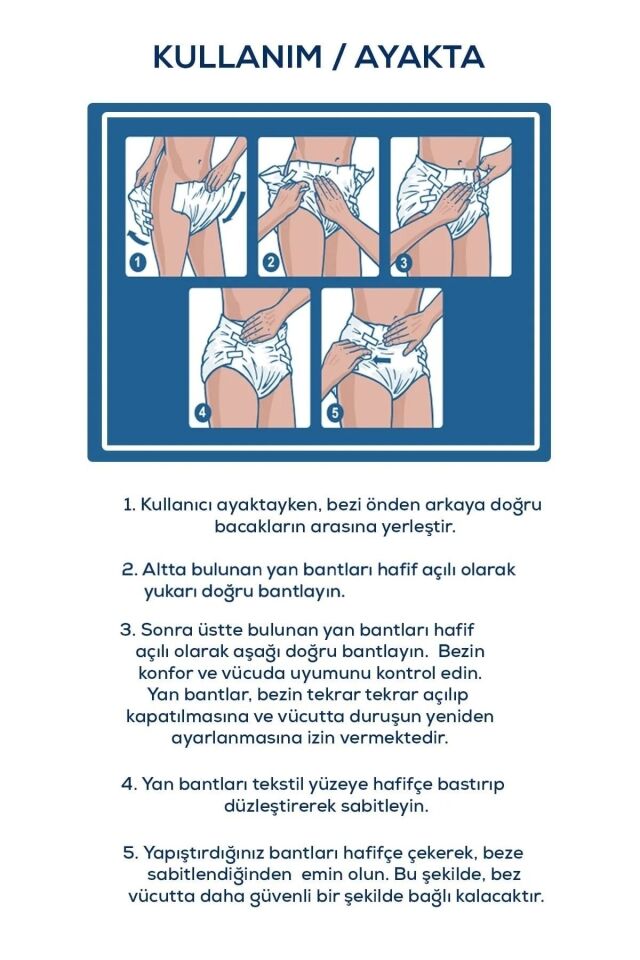 KULLANIM / AYAKTA

1

2

3

4

5

1. Kullanıcı ayaktayken, bezi önden arkaya doğru bacakların arasına yerleştir.

2. Altta bulunan yan bantları hafif açılı olarak yukarı doğru bantlayın.

3. Sonra üstte bulunan yan bantları hafif açılı olarak aşağı doğru bantlayın. Bezin konfor ve vücuda uyumunu kontrol edin. Yan bantlar, bezin tekrar tekrar açılıp kapatılmasına ve vücutta duruşun yeniden ayarlanmasına izin vermektedir.

4. Yan bantları tekstil yüzeye hafifçe bastırıp düzleştirerek sabitleyin.

5. Yapıştırdığınız bantları hafifçe çekerek, beze sabitlendiğinden emin olun. Bu şekilde, bez vücutta daha güvenli bir şekilde bağlı kalacaktır.