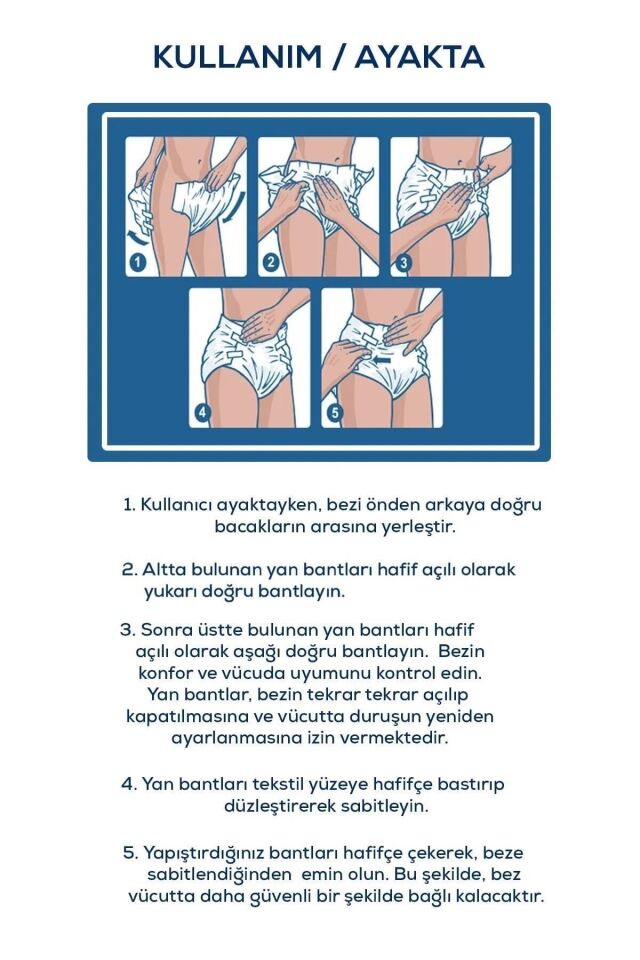 KULLANIM / AYAKTA

1

2

3

4

5

1. Kullanıcı ayaktayken, bezi önden arkaya doğru bacakların arasına yerleştir.

2. Altta bulunan yan bantları hafif açılı olarak yukarı doğru bantlayın.

3. Sonra üstte bulunan yan bantları hafif açılı olarak aşağı doğru bantlayın. Bezin konfor ve vücuda uyumunu kontrol edin. Yan bantlar, bezin tekrar tekrar açılıp kapatılmasına ve vücutta duruşun yeniden ayarlanmasına izin vermektedir.

4. Yan bantları tekstil yüzeye hafifçe bastırıp düzleştirerek sabitleyin.

5. Yapıştırdığınız bantları hafifçe çekerek, beze sabitlendiğinden emin olun. Bu şekilde, bez vücutta daha güvenli bir şekilde bağlı kalacaktır.