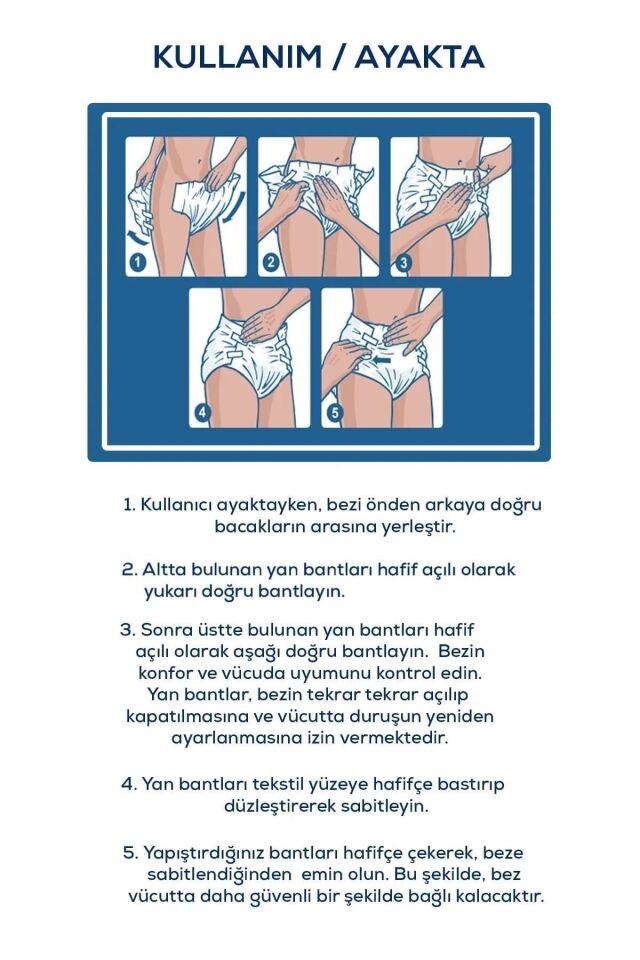 KULLANIM / AYAKTA

1

2

3

4

5

1. Kullanıcı ayaktayken, bezi önden arkaya doğru bacakların arasına yerleştir.

2. Altta bulunan yan bantları hafif açılı olarak yukarı doğru bantlayın.

3. Sonra üstte bulunan yan bantları hafif açılı olarak aşağı doğru bantlayın. Bezin konfor ve vücuda uyumunu kontrol edin. Yan bantlar, bezin tekrar tekrar açılıp kapatılmasına ve vücutta duruşun yeniden ayarlanmasına izin vermektedir.

4. Yan bantları tekstil yüzeye hafifçe bastırıp düzleştirerek sabitleyin.

5. Yapıştırdığınız bantları hafifçe çekerek, beze sabitlendiğinden emin olun. Bu şekilde, bez vücutta daha güvenli bir şekilde bağlı kalacaktır.