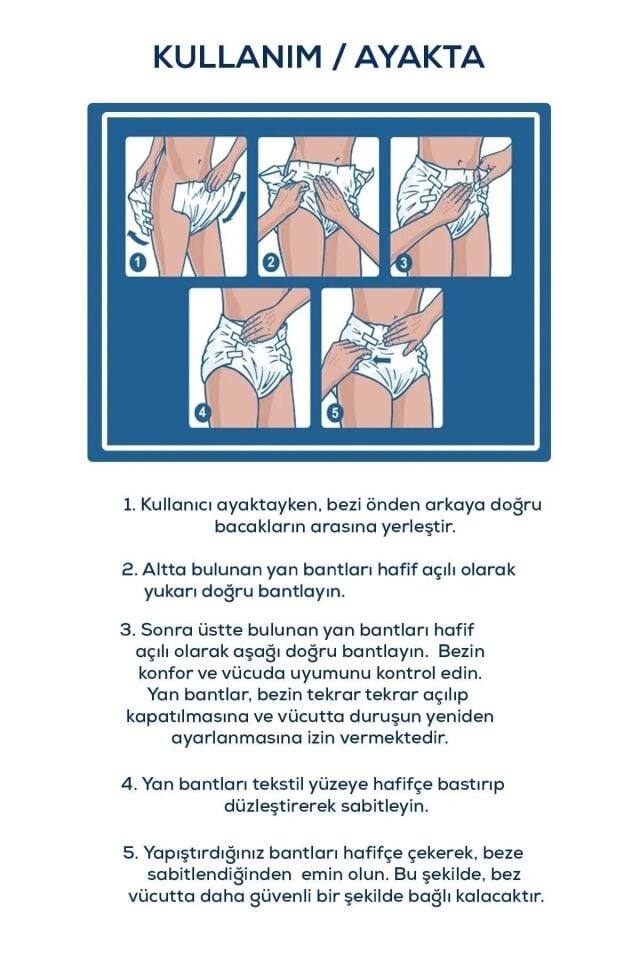 KULLANIM / AYAKTA

1

2

3

4

5

1. Kullanıcı ayaktayken, bezi önden arkaya doğru bacakların arasına yerleştir.

2. Altta bulunan yan bantları hafif açılı olarak yukarı doğru bantlayın.

3. Sonra üstte bulunan yan bantları hafif açılı olarak aşağı doğru bantlayın. Bezin konfor ve vücuda uyumunu kontrol edin. Yan bantlar, bezin tekrar tekrar açılıp kapatılmasına ve vücutta duruşun yeniden ayarlanmasına izin vermektedir.

4. Yan bantları tekstil yüzeye hafifçe bastırıp düzleştirerek sabitleyin.

5. Yapıştırdığınız bantları hafifçe çekerek, beze sabitlendiğinden emin olun. Bu şekilde, bez vücutta daha güvenli bir şekilde bağlı kalacaktır.