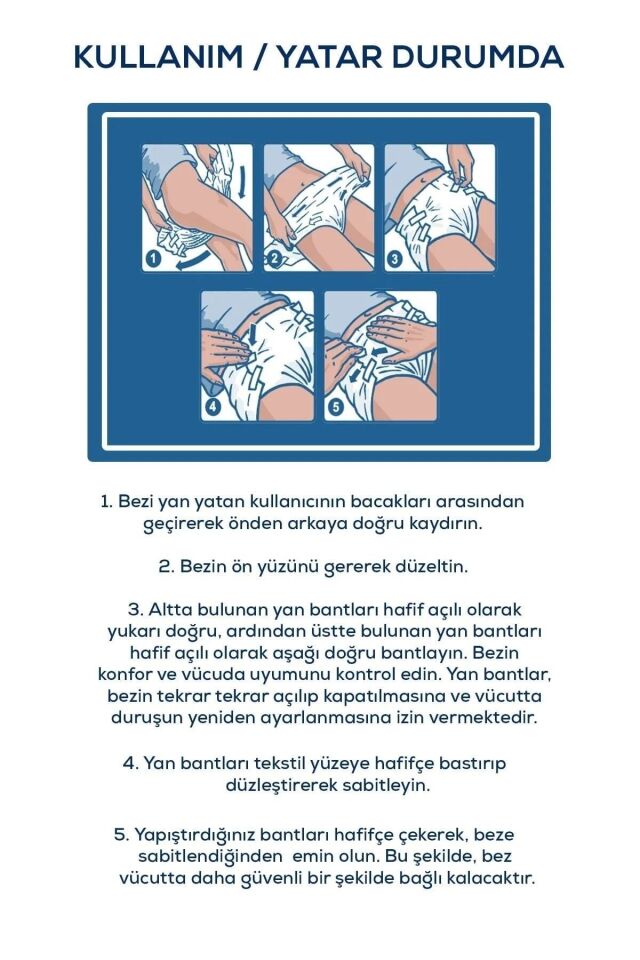 KULLANIM / YATAR DURUMDA

1

2

3

4

5

1. Bezi yan yatan kullanıcının bacakları arasından geçirerek önden arkaya doğru kaydırın.

2. Bezin ön yüzünü gererek düzeltin.

3. Altta bulunan yan bantları hafif açılı olarak yukarı doğru, ardından üstte bulunan yan bantları hafif açılı olarak aşağı doğru bantlayın. Bezin konfor ve vücuda uyumunu kontrol edin. Yan bantlar, bezin tekrar tekrar açılıp kapatılmasına ve vücutta duruşun yeniden ayarlanmasına izin vermektedir.

4. Yan bantları tekstil yüzeye hafifçe bastırıp düzleştirerek sabitleyin.

5. Yapıştırdığınız bantları hafifçe çekerek, beze sabitlendiğinden emin olun. Bu şekilde, bez vücutta daha güvenli bir şekilde bağlı kalacaktır.