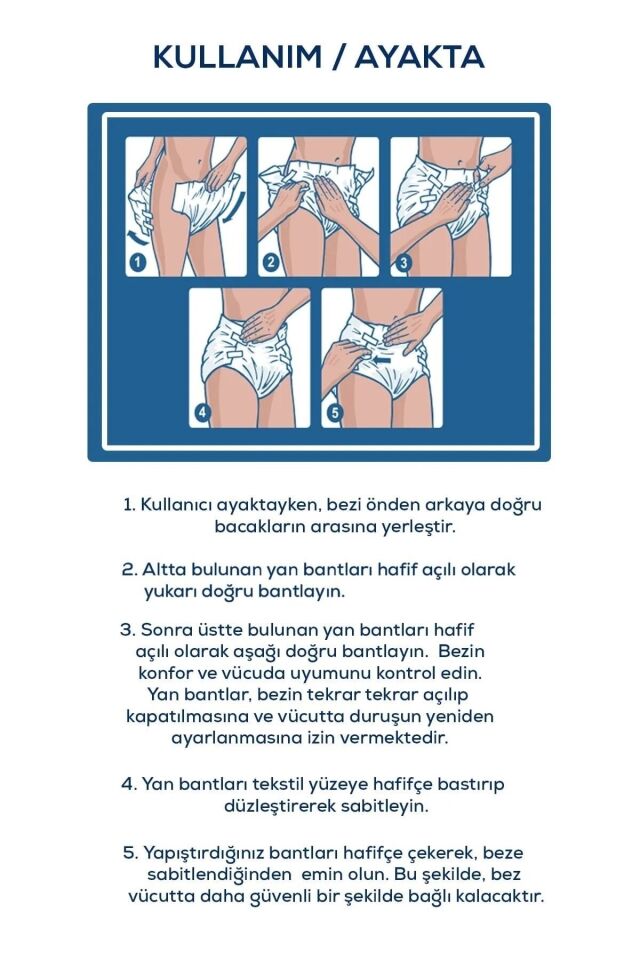 KULLANIM / AYAKTA

1

2

3

4

5

1. Kullanıcı ayaktayken, bezi önden arkaya doğru bacakların arasına yerleştir.

2. Altta bulunan yan bantları hafif açılı olarak yukarı doğru bantlayın.

3. Sonra üstte bulunan yan bantları hafif açılı olarak aşağı doğru bantlayın. Bezin konfor ve vücuda uyumunu kontrol edin. Yan bantlar, bezin tekrar tekrar açılıp kapatılmasına ve vücutta duruşun yeniden ayarlanmasına izin vermektedir.

4. Yan bantları tekstil yüzeye hafifçe bastırıp düzleştirerek sabitleyin.

5. Yapıştırdığınız bantları hafifçe çekerek, beze sabitlendiğinden emin olun. Bu şekilde, bez vücutta daha güvenli bir şekilde bağlı kalacaktır.