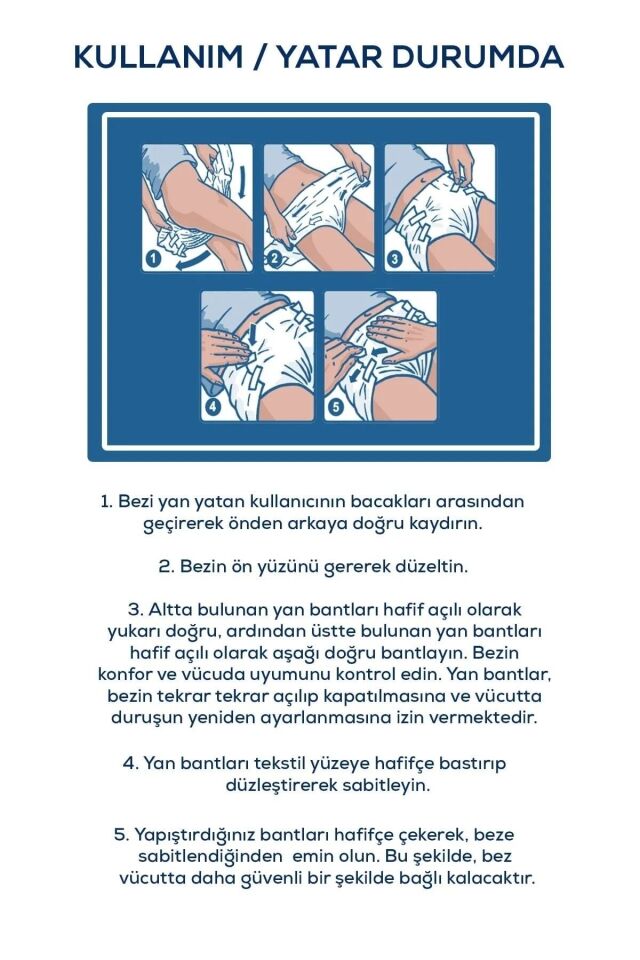 KULLANIM / YATAR DURUMDA

1
2
3
4
5

1. Bezi yan yatan kullanıcının bacakları arasından geçirerek önden arkaya doğru kaydırın.

2. Bezin ön yüzünü gererek düzeltin.

3. Altta bulunan yan bantları hafif açılı olarak yukarı doğru, ardından üstte bulunan yan bantları hafif açılı olarak aşağı doğru bantlayın. Bezin konfor ve vücuda uyumunu kontrol edin. Yan bantlar, bezin tekrar tekrar açılıp kapatılmasına ve vücutta duruşun yeniden ayarlanmasına izin vermektedir.

4. Yan bantları tekstil yüzeye hafifçe bastırıp düzleştirerek sabitleyin.

5. Yapıştırdığınız bantları hafifçe çekerek, beze sabitlendiğinden emin olun. Bu şekilde, bez vücutta daha güvenli bir şekilde bağlı kalacaktır.