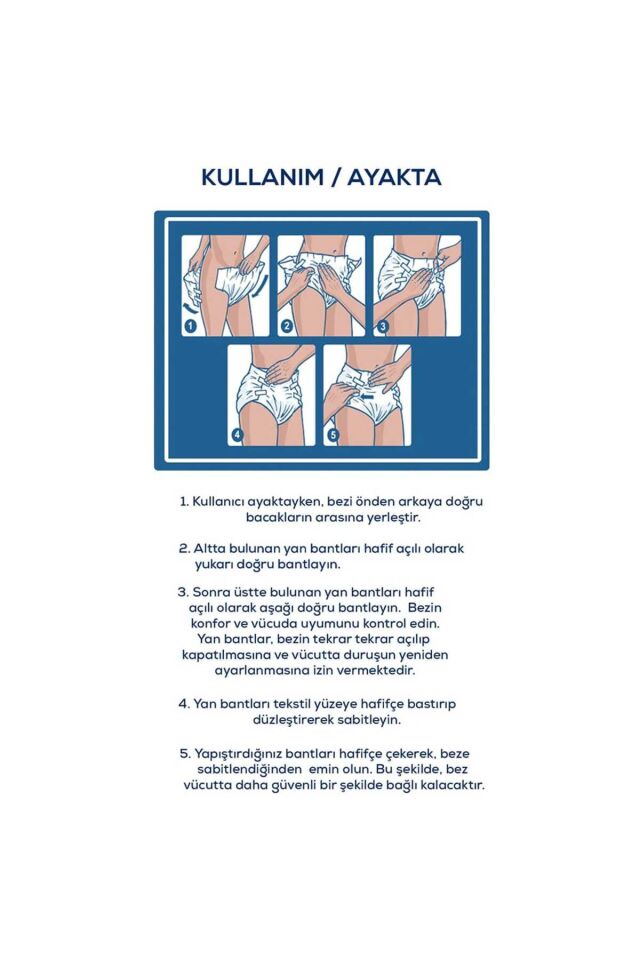 KULLANIM / AYAKTA

1
2
3
4
5

1. Kullanıcı ayaktayken, bezi önden arkaya doğru bacakların arasına yerleştir.

2. Altta bulunan yan bantları hafif açılı olarak yukarı doğru bantlayın.

3. Sonra üstte bulunan yan bantları hafif açılı olarak aşağı doğru bantlayın. Bezin konfor ve vücuda uyumunu kontrol edin. Yan bantlar, bezin tekrar tekrar açılıp kapatılmasına ve vücutta duruşun yeniden ayarlanmasına izin vermektedir.

4. Yan bantları tekstil yüzeye hafifçe bastırıp düzleştirerek sabitleyin.

5. Yapıştırdığınız bantları hafifçe çekerek, beze sabitlendiğinden emin olun. Bu şekilde, bez vücutta daha güvenli bir şekilde bağlı kalacaktır.