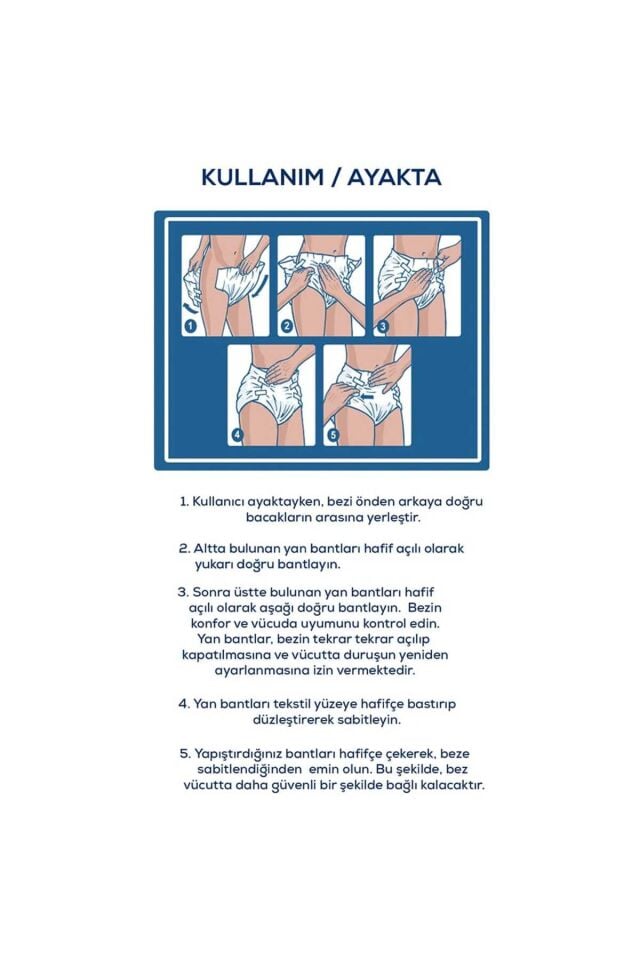 KULLANIM / AYAKTA

1
2
3
4
5

1. Kullanıcı ayaktayken, bezi önden arkaya doğru bacakların arasına yerleştir.

2. Altta bulunan yan bantları hafif açılı olarak yukarı doğru bantlayın.

3. Sonra üstte bulunan yan bantları hafif açılı olarak aşağı doğru bantlayın. Bezin konfor ve vücuda uyumunu kontrol edin. Yan bantlar, bezin tekrar tekrar açılıp kapatılmasına ve vücutta duruşun yeniden ayarlanmasına izin vermektedir.

4. Yan bantları tekstil yüzeye hafifçe bastırıp düzleştirerek sabitleyin.

5. Yapıştırdığınız bantları hafifçe çekerek, beze sabitlendiğinden emin olun. Bu şekilde, bez vücutta daha güvenli bir şekilde bağlı kalacaktır.