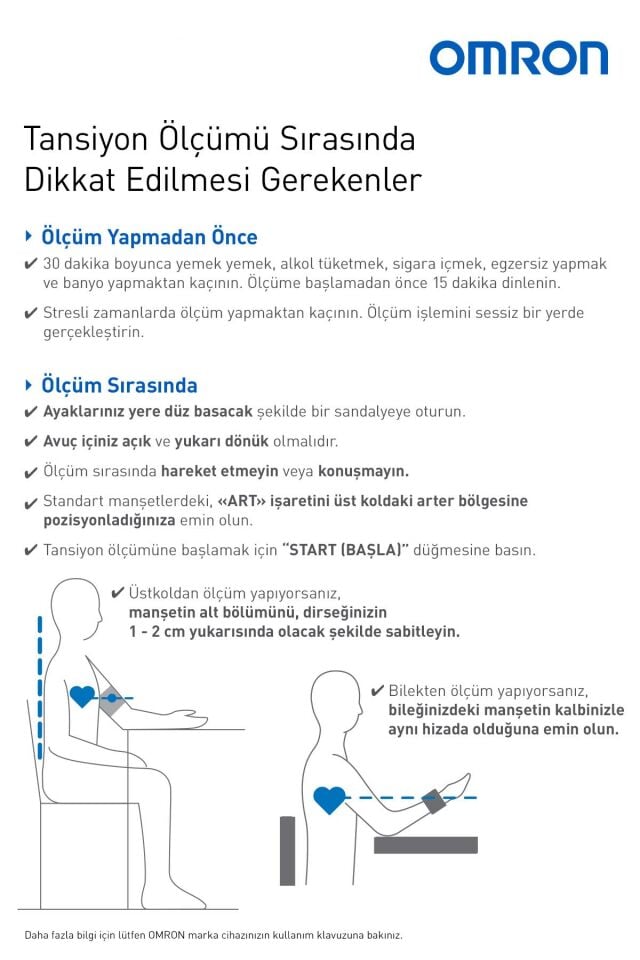 OMRON

Tansiyon Ölçümü Sırasında Dikkat Edilmesi Gerekenler

Ölçüm Yapmadan Önce

✔ 30 dakika boyunca yemek yemek, alkol tüketmek, sigara içmek, egzersiz yapmak ve banyo yapmaktan kaçının. Ölçüme başlamadan önce 15 dakika dinlenin.

✔ Stresli zamanlarda ölçüm yapmaktan kaçının. Ölçüm işlemini sessiz bir yerde gerçekleştirin.

Ölçüm Sırasında

✔ Ayaklarınız yere düz basacak şekilde bir sandalyeye oturun.

✔ Avuç içiniz açık ve yukarı dönük olmalıdır.

✔ Ölçüm sırasında hareket etmeyin veya konuşmayın.

✔ Standart manşetlerdeki, «ART» işaretini üst koldaki arter bölgesine pozisyonladığınıza emin olun.

✔ Tansiyon ölçümüne başlamak için "START (BAŞLA)" düğmesine basın.

✔ Üstkoldan ölçüm yapıyorsanız, manşetin alt bölümünü, dirseğinizin 1 - 2 cm yukarısında olacak şekilde sabitleyin.

✔ Bilekten ölçüm yapıyorsanız, bileğinizdeki manşetin kalbinizle aynı hizada olduğuna emin olun.

Daha fazla bilgi için lütfen OMRON marka cihazınızın kullanım klavuzuna bakınız.