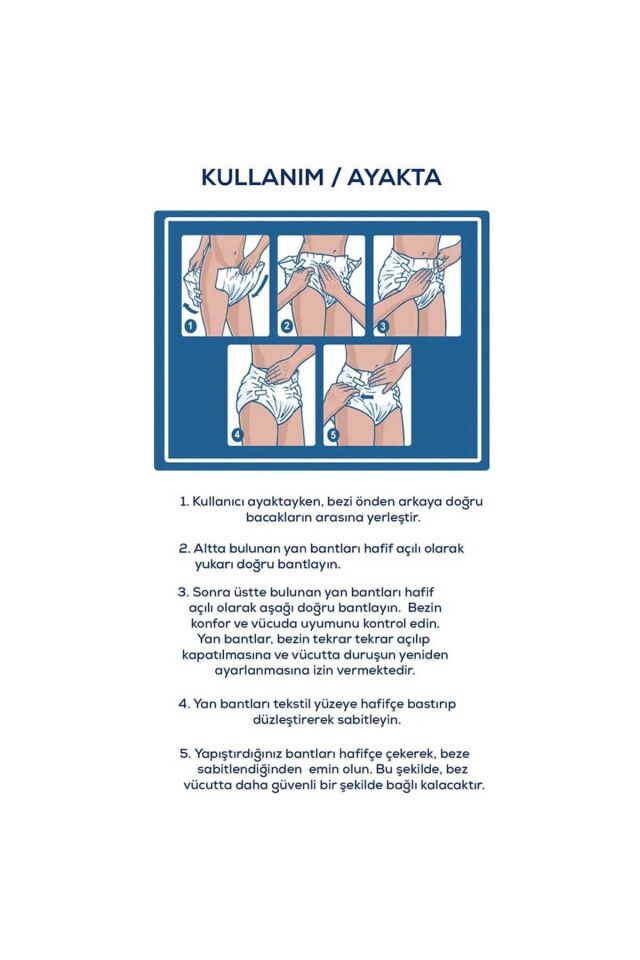 KULLANIM / AYAKTA

1

2

3

4

5

1. Kullanıcı ayaktayken, bezi önden arkaya doğru bacakların arasına yerleştir.

2. Altta bulunan yan bantları hafif açılı olarak yukarı doğru bantlayın.

3. Sonra üstte bulunan yan bantları hafif açılı olarak aşağı doğru bantlayın. Bezin konfor ve vücuda uyumunu kontrol edin. Yan bantlar, bezin tekrar tekrar açılıp kapatılmasına ve vücutta duruşun yeniden ayarlanmasına izin vermektedir.

4. Yan bantları tekstil yüzeye hafifçe bastırıp düzleştirerek sabitleyin.

5. Yapıştırdığınız bantları hafifçe çekerek, beze sabitlendiğinden emin olun. Bu şekilde, bez vücutta daha güvenli bir şekilde bağlı kalacaktır.