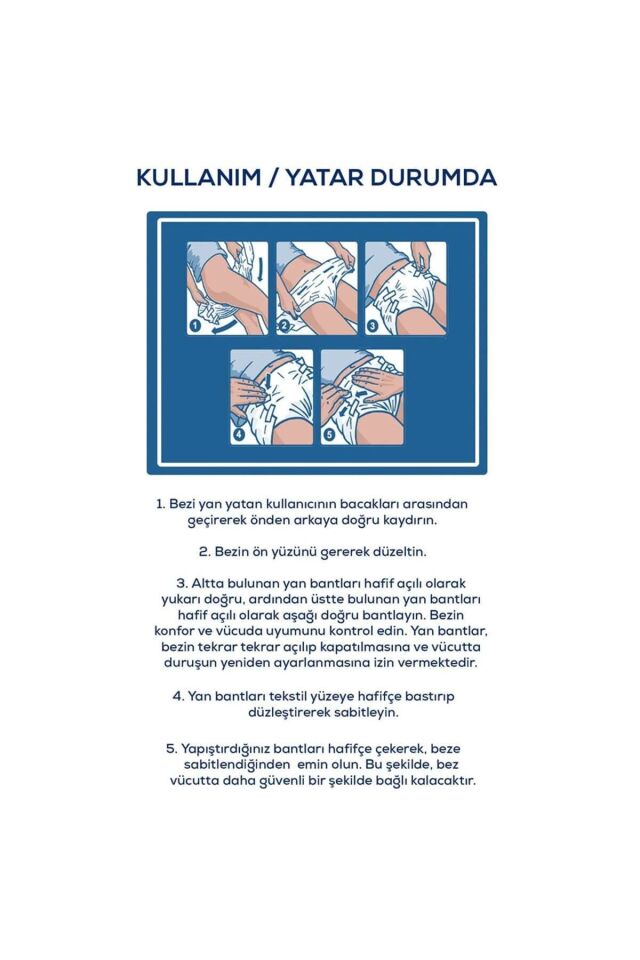 KULLANIM / YATAR DURUMDA

1
2
3
4
5

1. Bezi yan yatan kullanıcının bacakları arasından geçirerek önden arkaya doğru kaydırın.

2. Bezin ön yüzünü gererek düzeltin.

3. Altta bulunan yan bantları hafif açılı olarak yukarı doğru, ardından üstte bulunan yan bantları hafif açılı olarak aşağı doğru bantlayın. Bezin konfor ve vücuda uyumunu kontrol edin. Yan bantlar, bezin tekrar tekrar açılıp kapatılmasına ve vücutta duruşun yeniden ayarlanmasına izin vermektedir.

4. Yan bantları tekstil yüzeye hafifçe bastırıp düzleştirerek sabitleyin.

5. Yapıştırdığınız bantları hafifçe çekerek, beze sabitlendiğinden emin olun. Bu şekilde, bez vücutta daha güvenli bir şekilde bağlı kalacaktır.