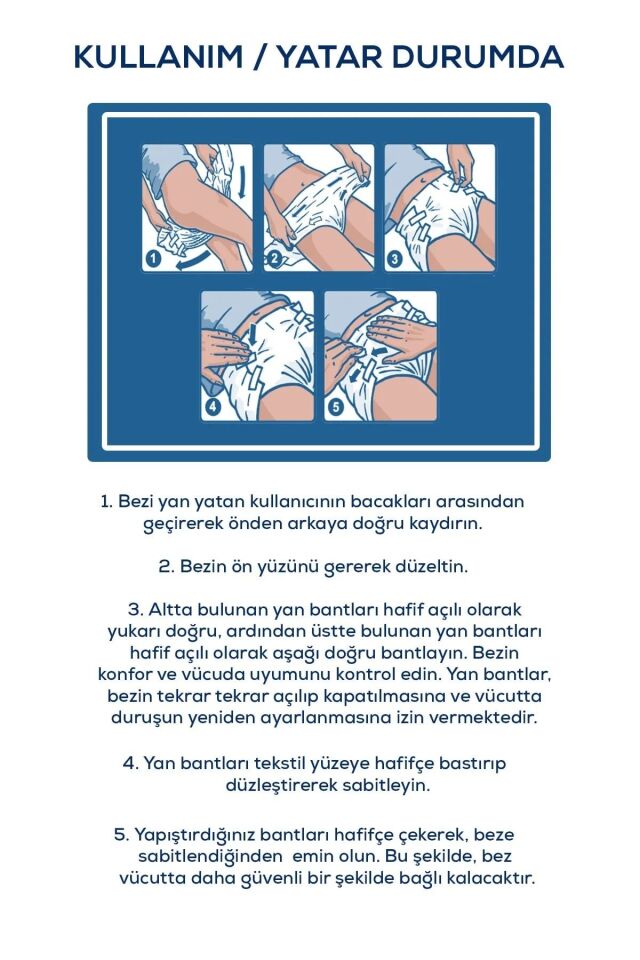 KULLANIM / YATAR DURUMDA

1
2
3
4
5

1. Bezi yan yatan kullanıcının bacakları arasından geçirerek önden arkaya doğru kaydırın.

2. Bezin ön yüzünü gererek düzeltin.

3. Altta bulunan yan bantları hafif açılı olarak yukarı doğru, ardından üstte bulunan yan bantları hafif açılı olarak aşağı doğru bantlayın. Bezin konfor ve vücuda uyumunu kontrol edin. Yan bantlar, bezin tekrar tekrar açılıp kapatılmasına ve vücutta duruşun yeniden ayarlanmasına izin vermektedir.

4. Yan bantları tekstil yüzeye hafifçe bastırıp düzleştirerek sabitleyin.

5. Yapıştırdığınız bantları hafifçe çekerek, beze sabitlendiğinden emin olun. Bu şekilde, bez vücutta daha güvenli bir şekilde bağlı kalacaktır.